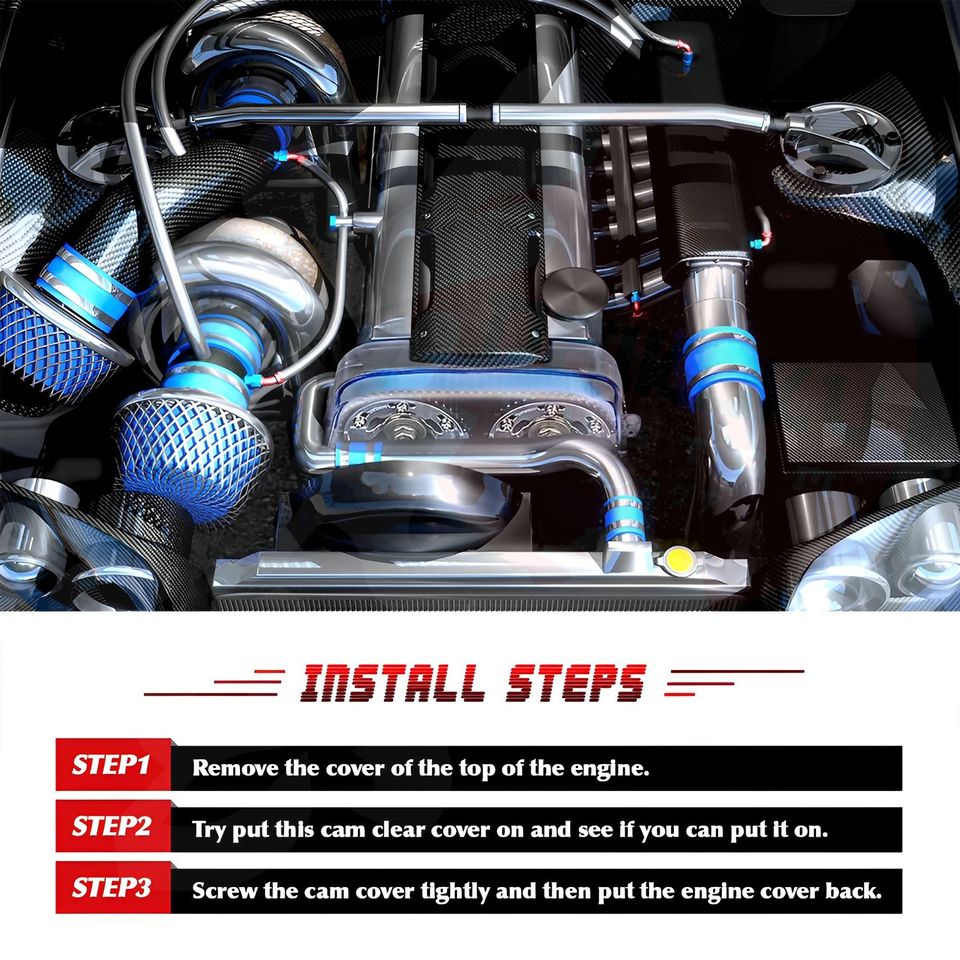 INSTALL STEPS

STEP1 Remove the cover of the top of the engine.

STEP2 Try put this cam clear cover on and see if you can put it on.

STEP3 Screw the cam cover tightly and then put the engine cover back.