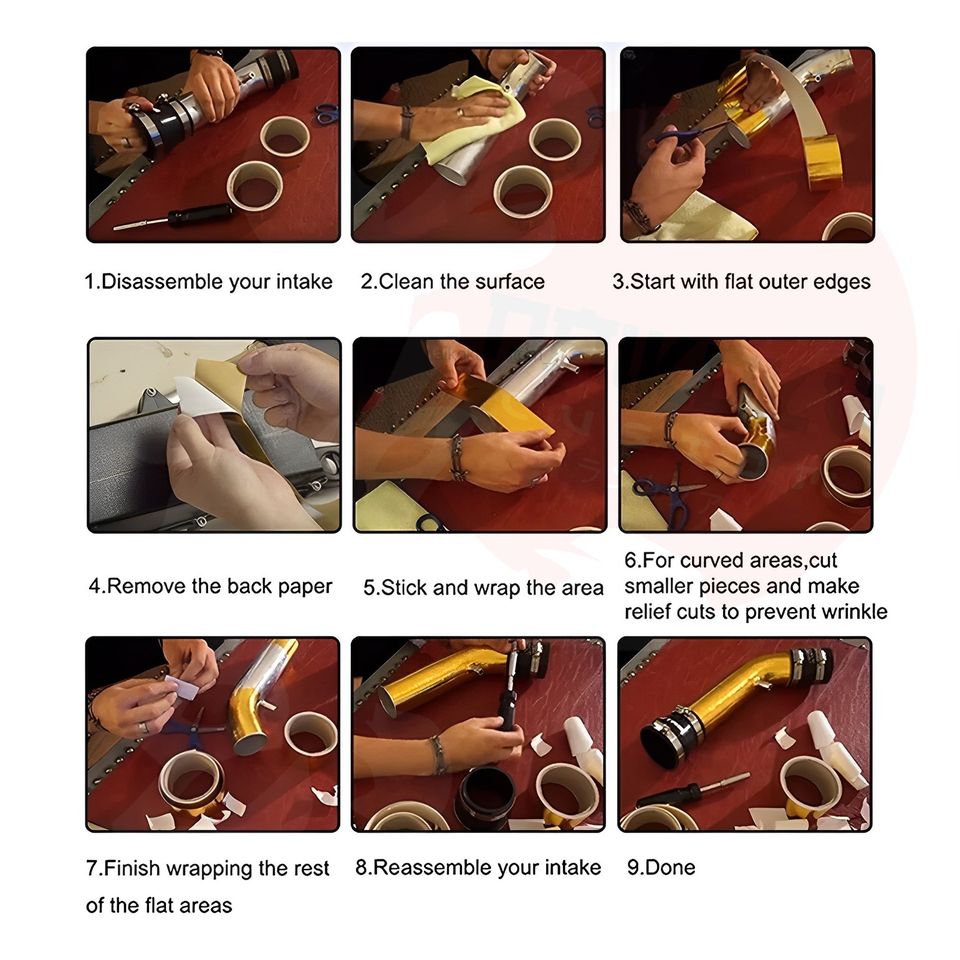 1.Disassemble your intake

2.Clean the surface

3.Start with flat outer edges

4.Remove the back paper

5.Stick and wrap the area

6.For curved areas,cut smaller pieces and make relief cuts to prevent wrinkle

7.Finish wrapping the rest of the flat areas

8.Reassemble your intake

9.Done