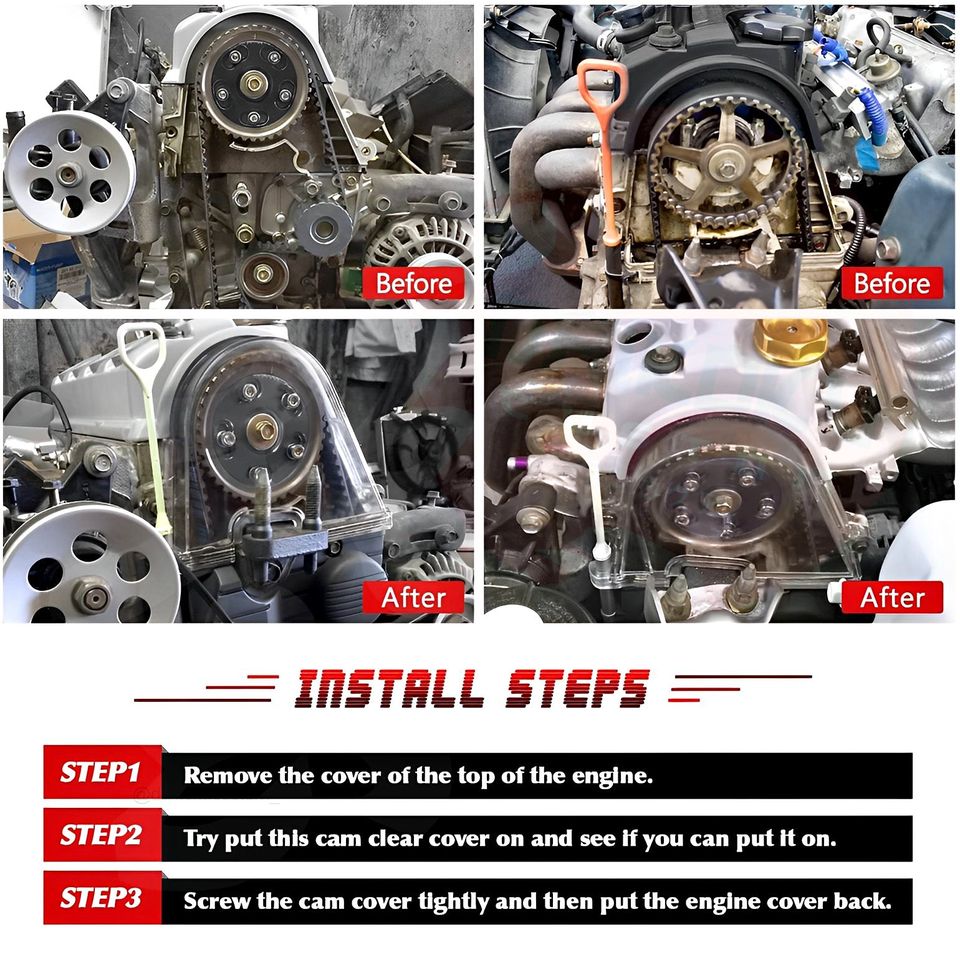 Before

Before

After

After

INSTALL STEPS

STEP1 Remove the cover of the top of the engine.

STEP2 Try put this cam clear cover on and see if you can put it on.

STEP3 Screw the cam cover tightly and then put the engine cover back.