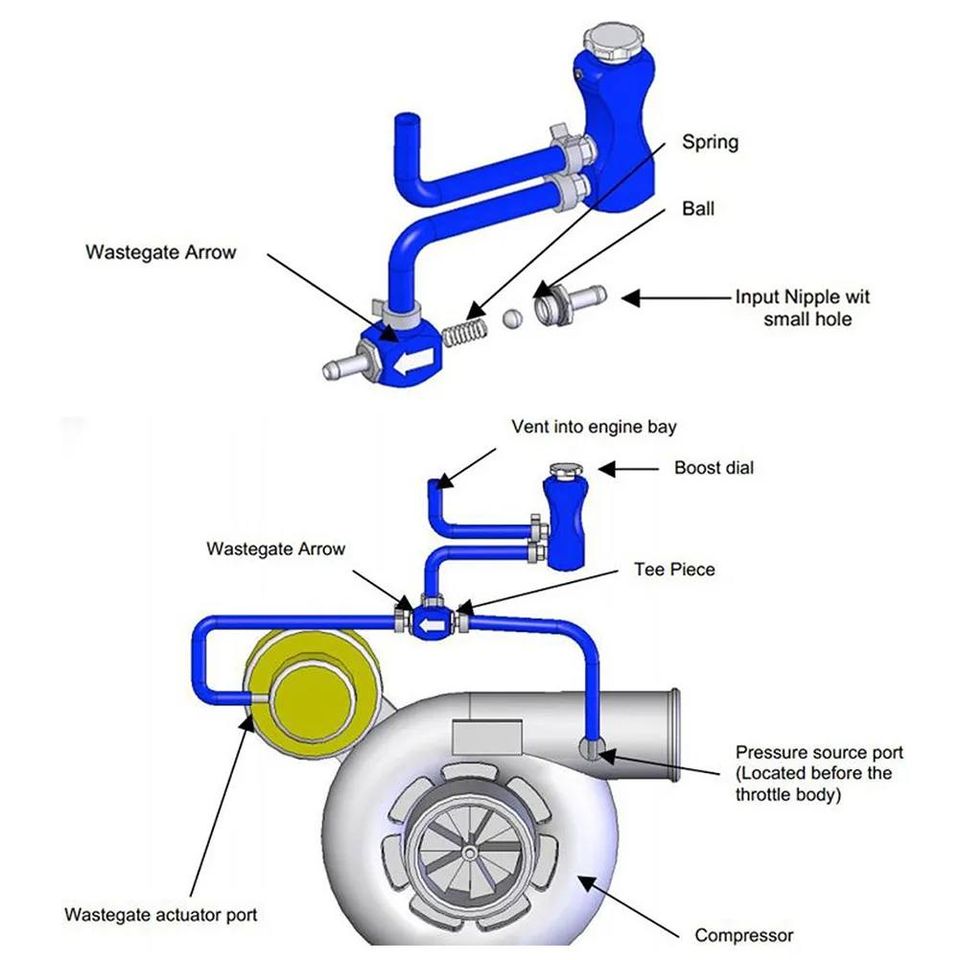 Spring

Ball

Wastegate Arrow

Input Nipple wit small hole

Vent into engine bay

Boost dial

Wastegate Arrow

Tee Piece

Pressure source port (Located before the throttle body)

Wastegate actuator port

Compressor