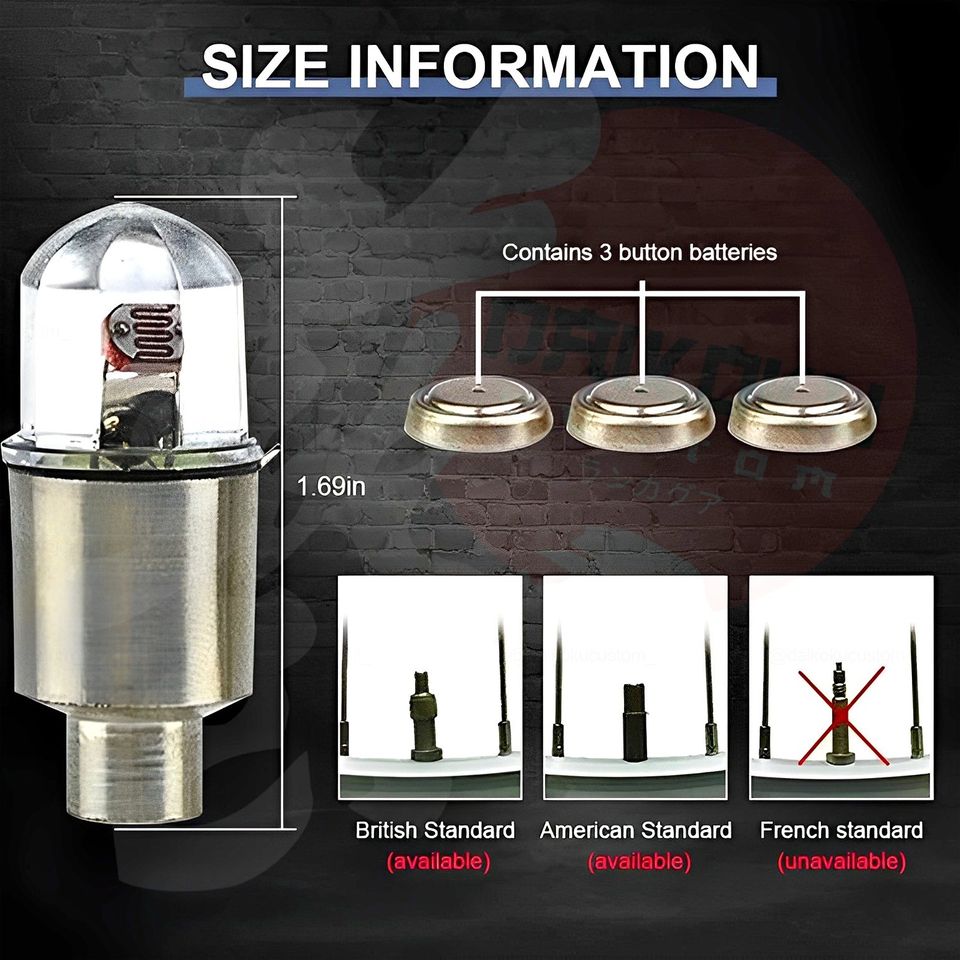 SIZE INFORMATION

Contains 3 button batteries

1.69in

British Standard
(available)

American Standard
(available)

French standard
(unavailable)