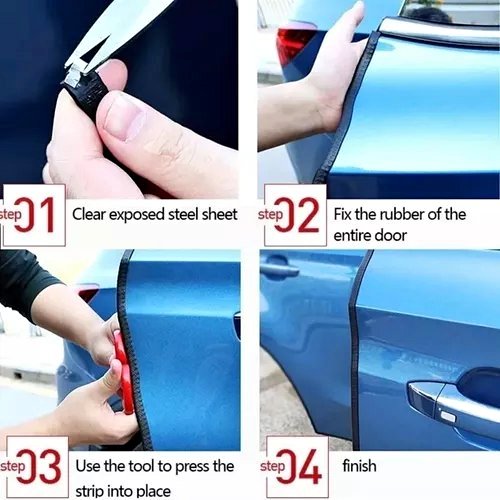 step 01 Clear exposed steel sheet

step 02 Fix the rubber of the entire door

step 03 Use the tool to press the strip into place

step 04 finish