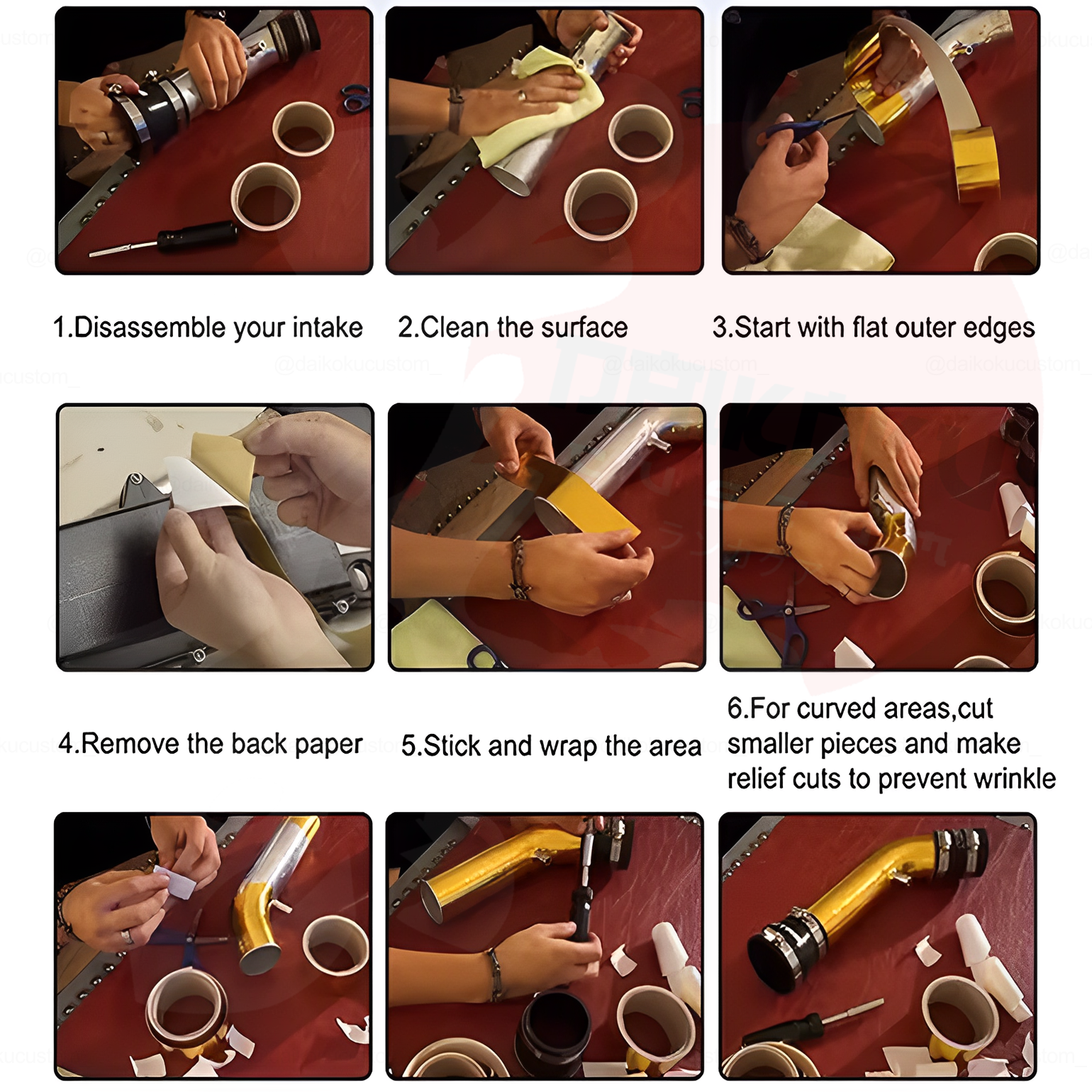 1.Disassemble your intake

2.Clean the surface

3.Start with flat outer edges

@daikokucustom_ @daikokucustom_ @daikokucustom_

4.Remove the back paper

5.Stick and wrap the area

6.For curved areas,cut smaller pieces and make relief cuts to prevent wrinkle